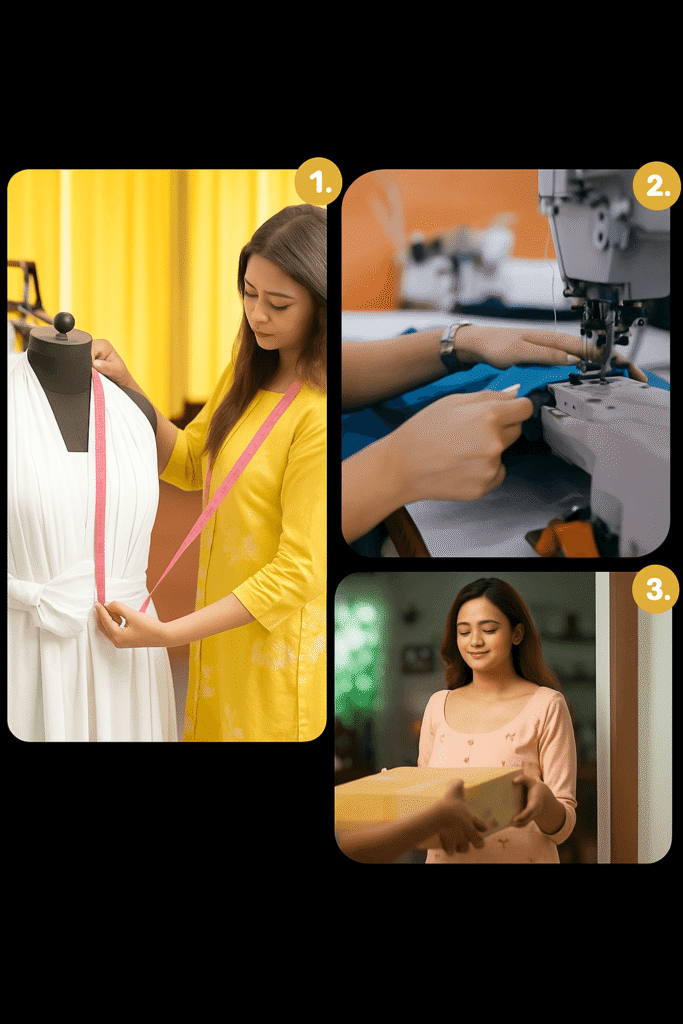 1.

2.

3.