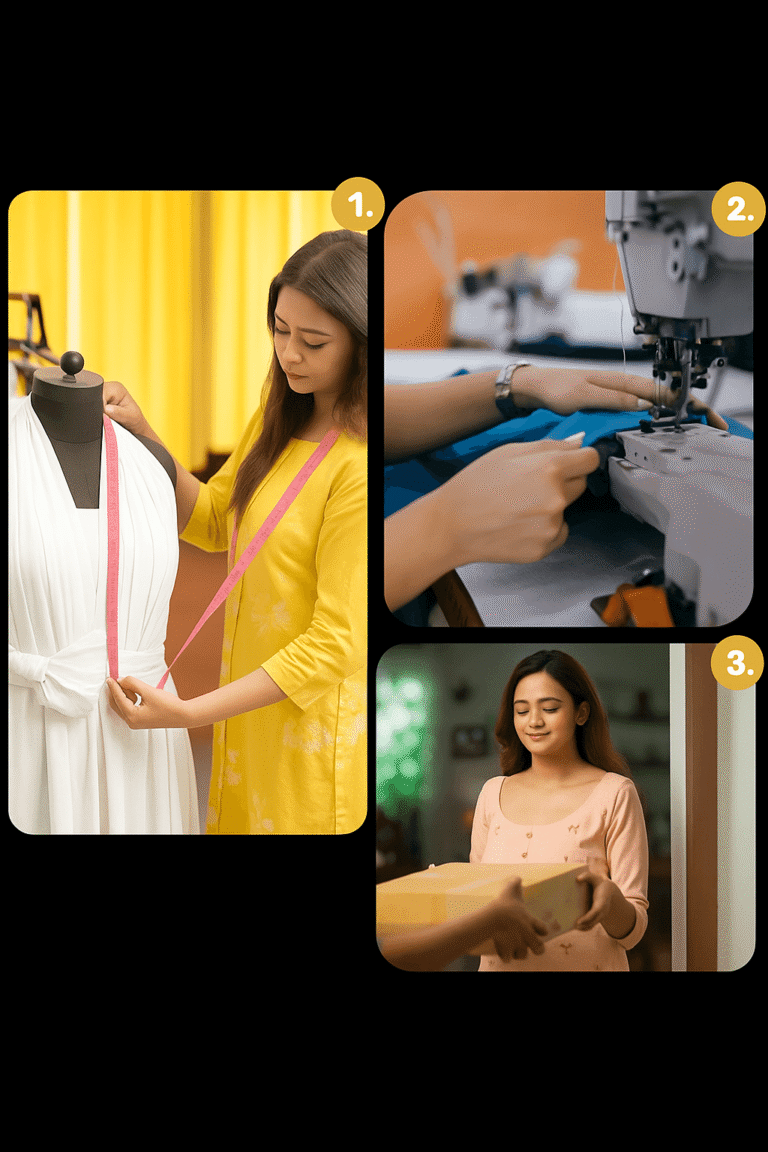 1.

2.

3.